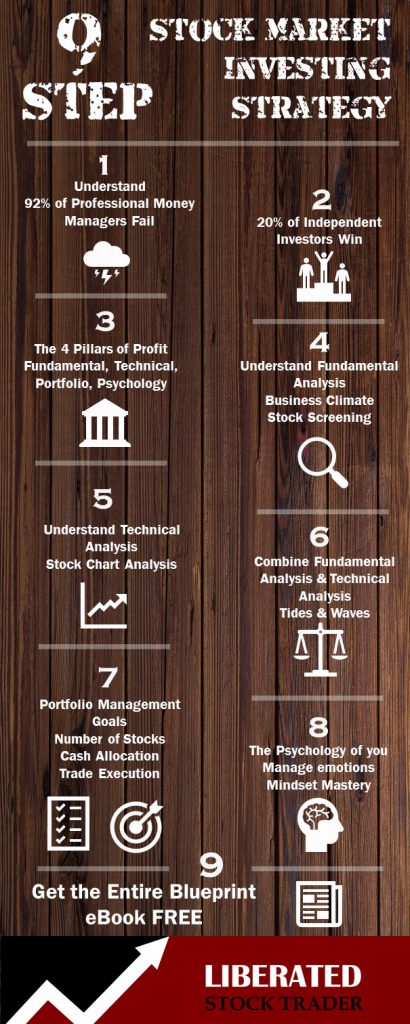 9 STEP

STOCK MARKET INVESTING STRATEGY

1
Understand
92% of Professional Money Managers Fail

2
20% of Independent Investors Win

3
The 4 Pillars of Profit
Fundamental, Technical, Portfolio, Psychology

4
Understand Fundamental Analysis
Business Climate
Stock Screening

5
Understand Technical Analysis
Stock Chart Analysis

6
Combine Fundamental Analysis & Technical Analysis
Tides & Waves

7
Portfolio Management
Goals
Number of Stocks
Cash Allocation
Trade Execution

8
The Psychology of you
Manage emotions
Mindset Mastery

9
Get the Entire Blueprint eBook FREE

LIBERATED
STOCK TRADER